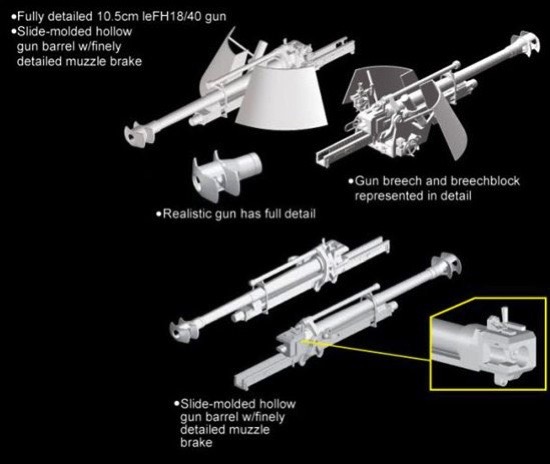 •Fully detailed 10.5cm leFH18/40 gun
•Slide-molded hollow gun barrel w/finely detailed muzzle brake

•Gun breech and breechblock represented in detail

•Realistic gun has full detail

•Slide-molded hollow gun barrel w/finely detailed muzzle brake