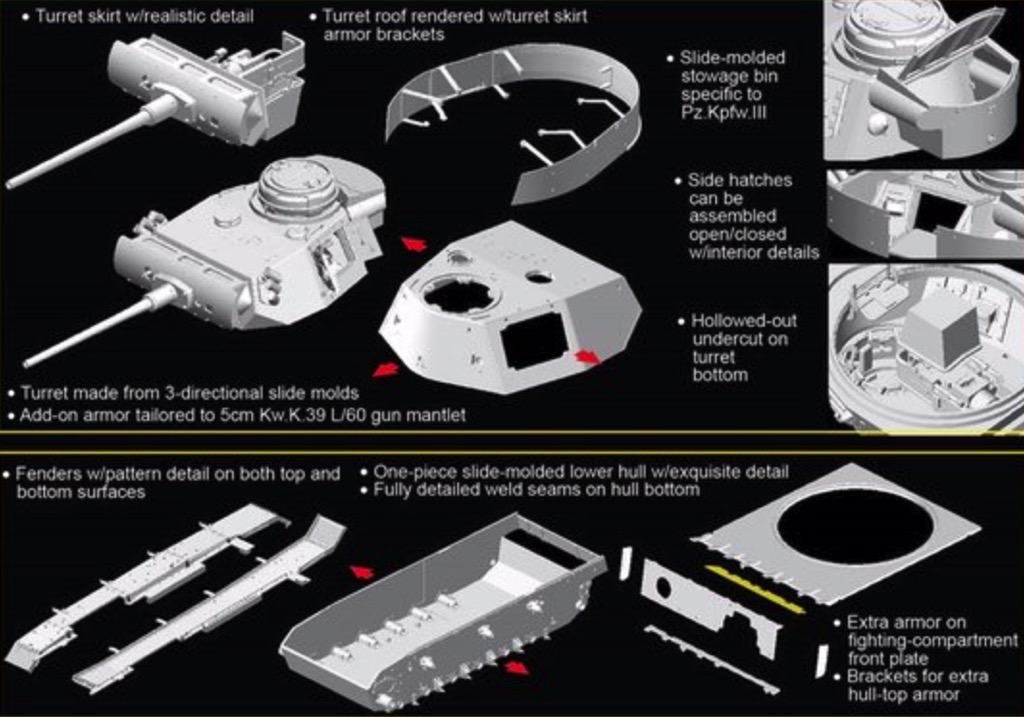 • Turret skirt w/realistic detail

• Turret roof rendered w/turret skirt armor brackets

• Slide-molded stowage bin specific to Pz.Kpfw.III

• Side hatches can be assembled open/closed w/interior details

• Hollowed-out undercut on turret bottom

• Turret made from 3-directional slide molds

• Add-on armor tailored to 5cm Kw.K.39 L/60 gun mantlet

• Fenders w/pattern detail on both top and bottom surfaces

• One-piece slide-molded lower hull w/exquisite detail

• Fully detailed weld seams on hull bottom

• Extra armor on fighting-compartment front plate

• Brackets for extra hull-top armor