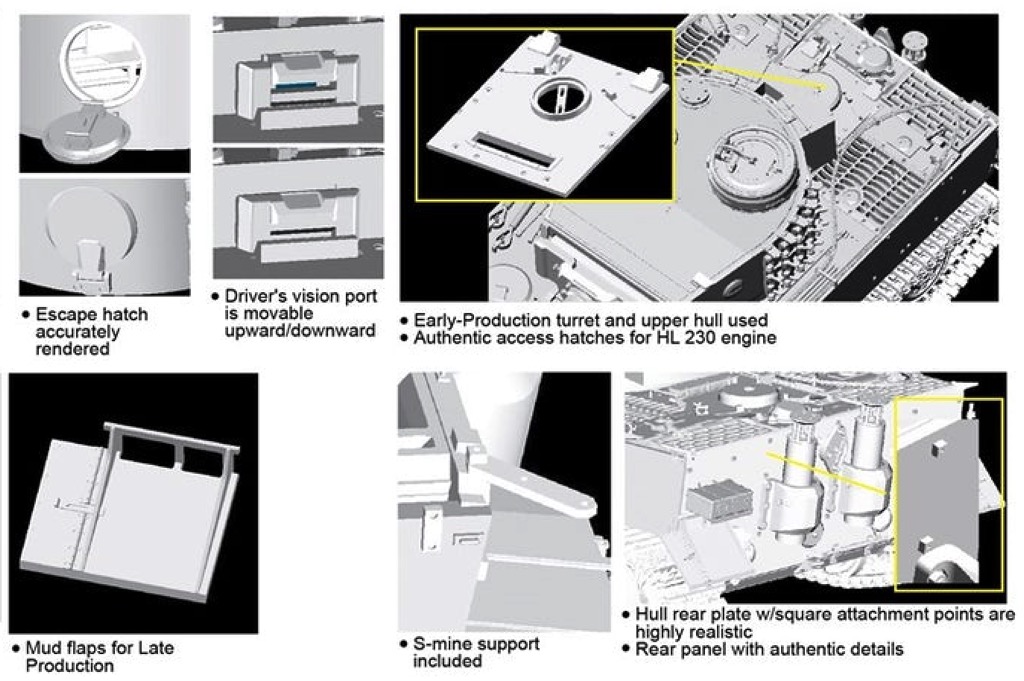 • Escape hatch accurately rendered

• Driver's vision port is movable upward/downward

• Early-Production turret and upper hull used
• Authentic access hatches for HL 230 engine

• Mud flaps for Late Production

• S-mine support included

• Hull rear plate w/square attachment points are highly realistic
• Rear panel with authentic details