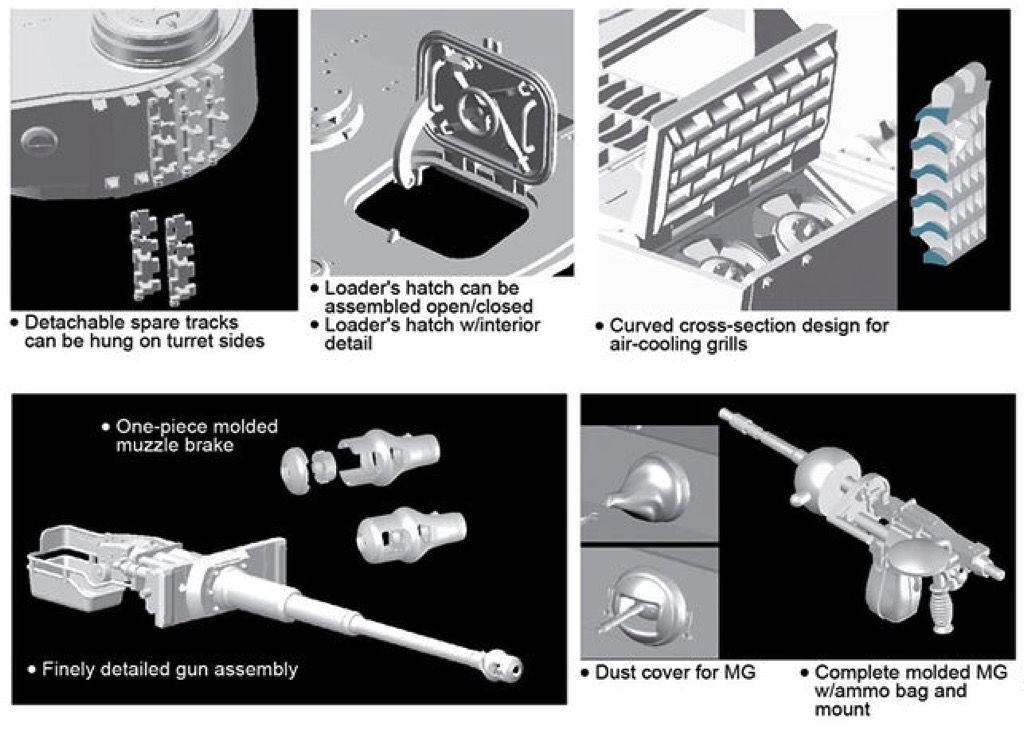 • Detachable spare tracks can be hung on turret sides

• Loader's hatch can be assembled open/closed
• Loader's hatch w/interior detail

• Curved cross-section design for air-cooling grills

• One-piece molded muzzle brake

• Finely detailed gun assembly

• Dust cover for MG

• Complete molded MG w/ammo bag and mount