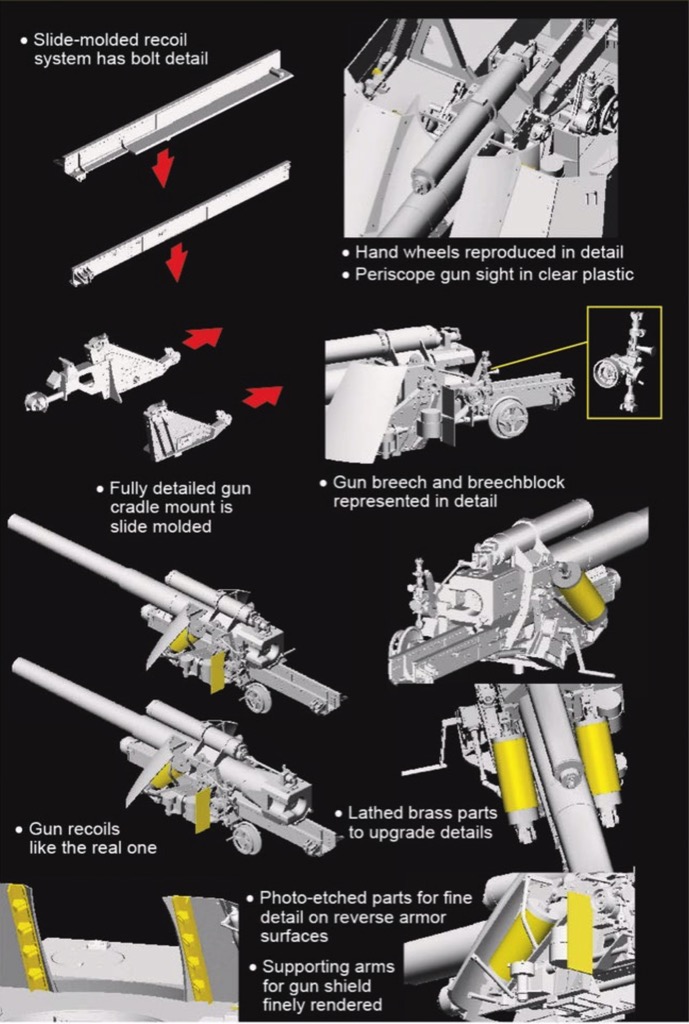 • Slide-molded recoil system has bolt detail

11

• Hand wheels reproduced in detail
• Periscope gun sight in clear plastic

• Fully detailed gun cradle mount is slide molded

• Gun breech and breechblock represented in detail

• Gun recoils like the real one

• Lathed brass parts to upgrade details

• Photo-etched parts for fine detail on reverse armor surfaces

• Supporting arms for gun shield finely rendered