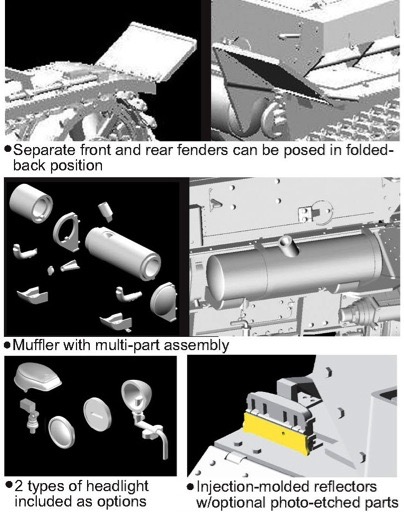 ●Separate front and rear fenders can be posed in folded-back position

●Muffler with multi-part assembly

●2 types of headlight included as options

●Injection-molded reflectors w/optional photo-etched parts