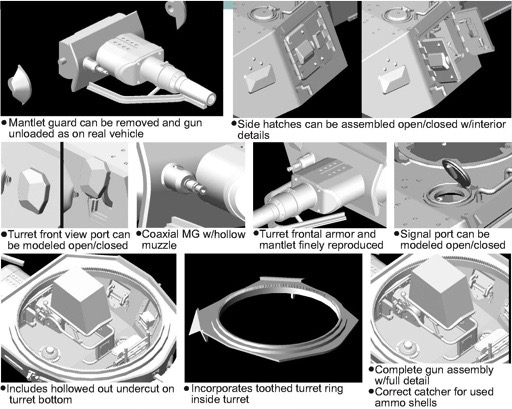 ●Mantlet guard can be removed and gun unloaded as on real vehicle

●Side hatches can be assembled open/closed w/interior details

●Turret front view port can be modeled open/closed

●Coaxial MG w/hollow muzzle

●Turret frontal armor and mantlet finely reproduced

●Signal port can be modeled open/closed

●Includes hollowed out undercut on turret bottom

●Incorporates toothed turret ring inside turret

●Complete gun assembly w/full detail
●Correct catcher for used ammo shells