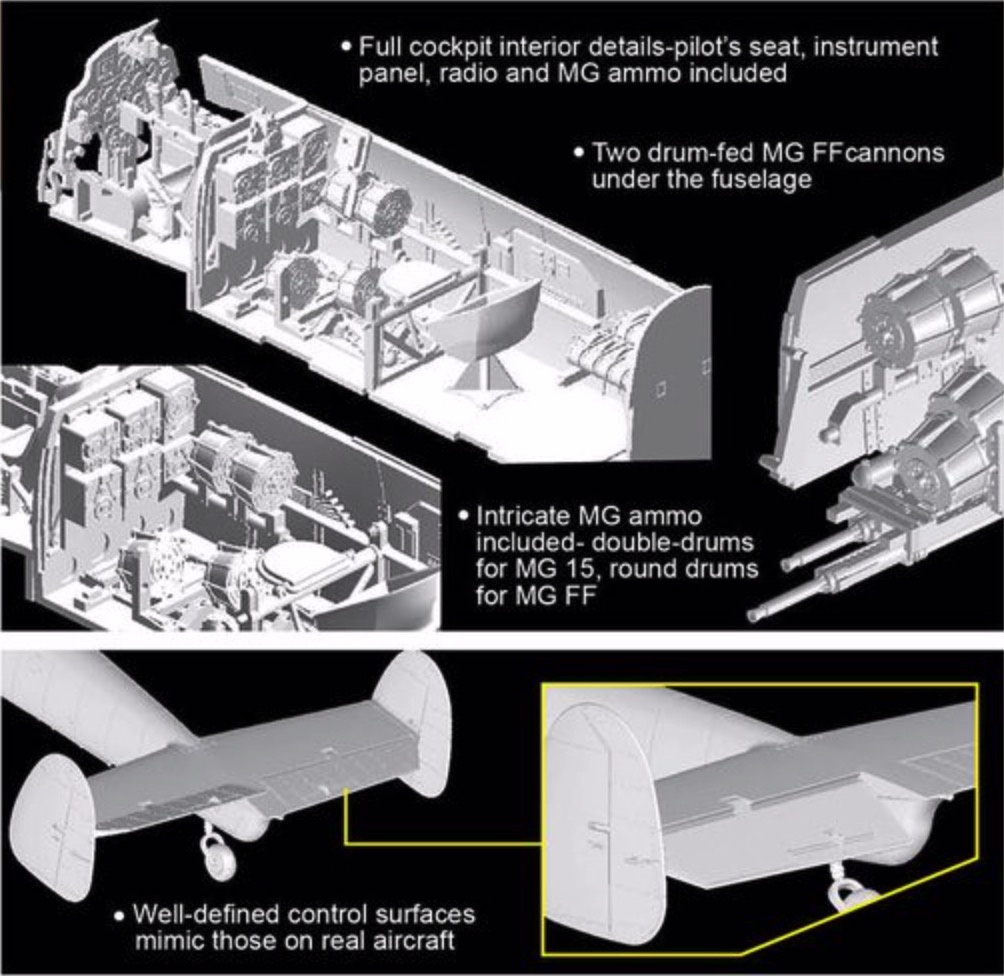 • Full cockpit interior details-pilot's seat, instrument panel, radio and MG ammo included

• Two drum-fed MG FFcannons under the fuselage

• Intricate MG ammo included- double-drums for MG 15, round drums for MG FF

• Well-defined control surfaces mimic those on real aircraft