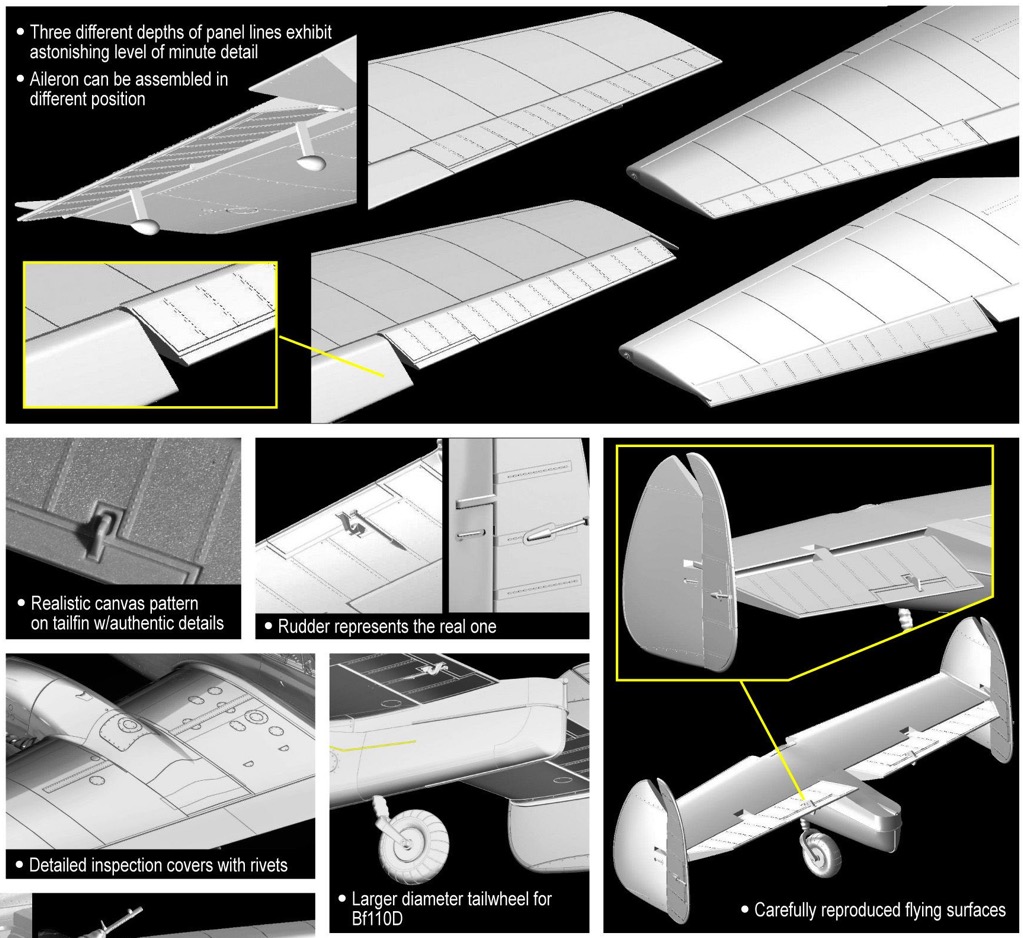 • Three different depths of panel lines exhibit astonishing level of minute detail
• Aileron can be assembled in different position

• Realistic canvas pattern on tailfin w/authentic details

• Rudder represents the real one

• Detailed inspection covers with rivets

• Larger diameter tailwheel for Bf110D

• Carefully reproduced flying surfaces