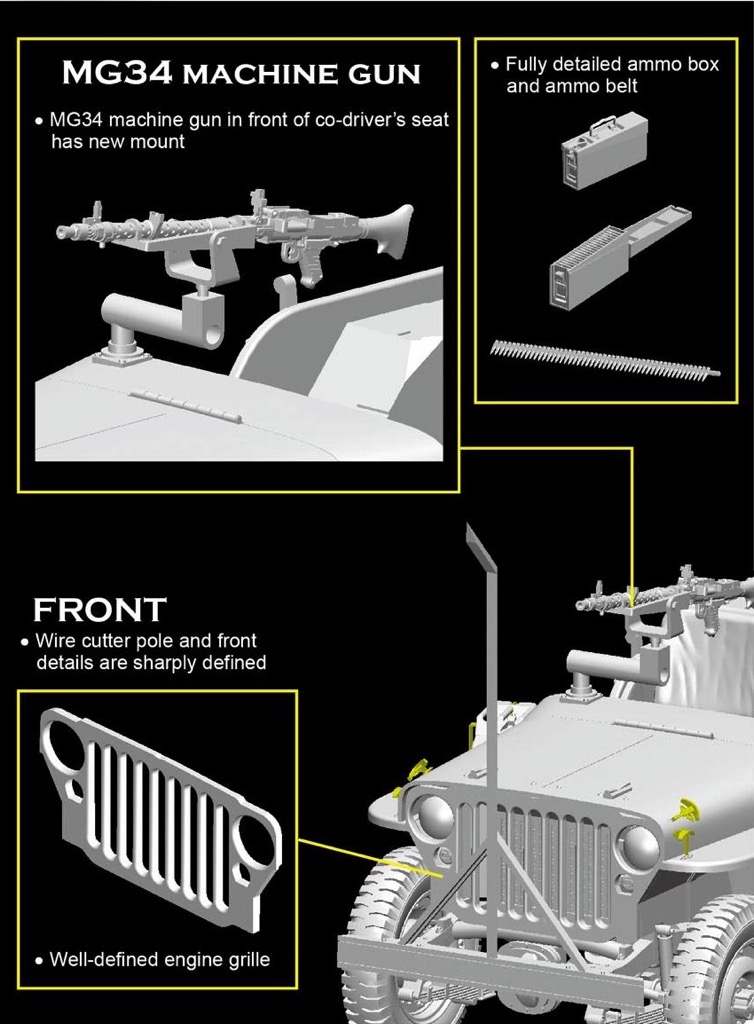 MG34 MACHINE GUN

• MG34 machine gun in front of co-driver's seat has new mount

• Fully detailed ammo box and ammo belt

FRONT

• Wire cutter pole and front details are sharply defined

• Well-defined engine grille