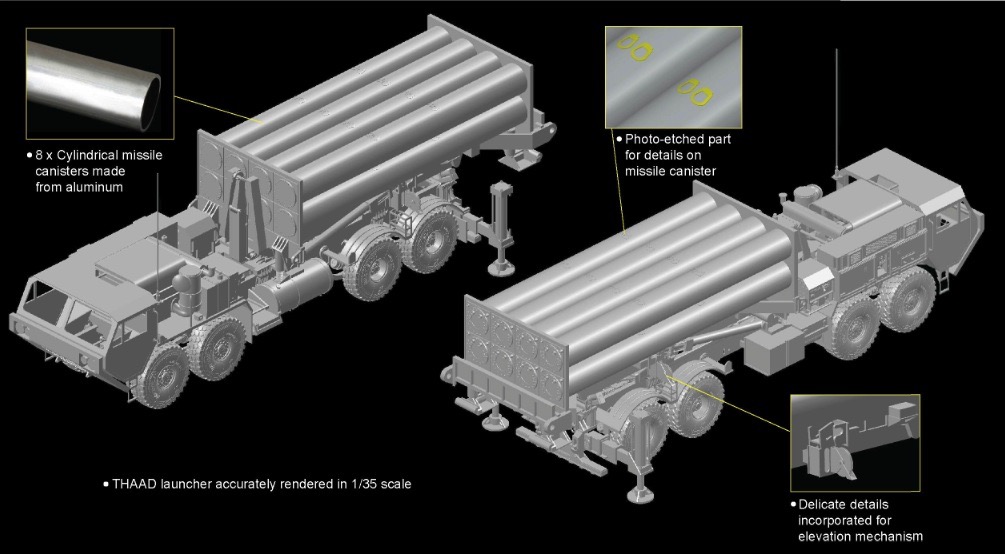 • 8 x Cylindrical missile canisters made from aluminum

• Photo-etched part for details on missile canister

• THAAD launcher accurately rendered in 1/35 scale

• Delicate details incorporated for elevation mechanism