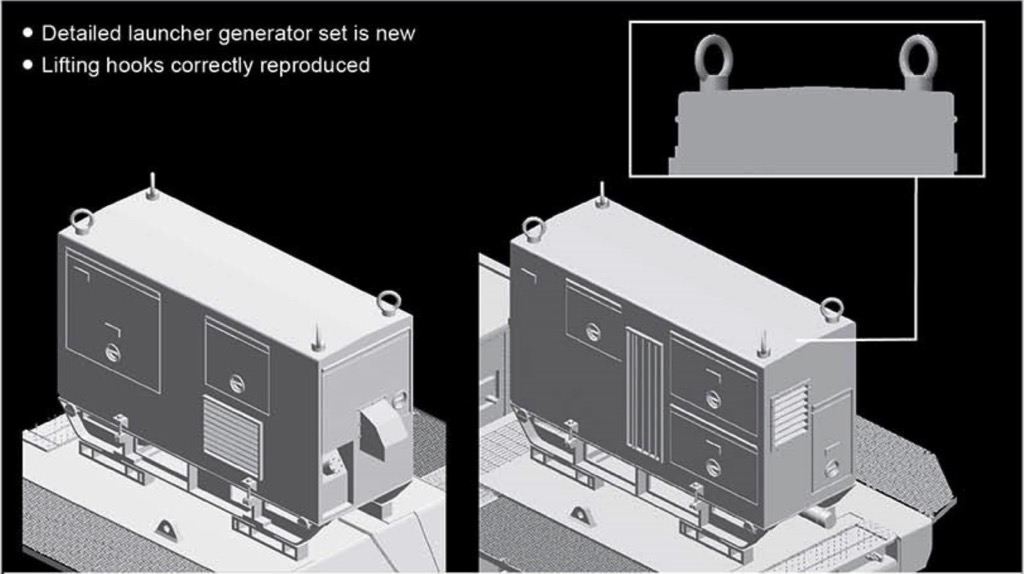 • Detailed launcher generator set is new
• Lifting hooks correctly reproduced