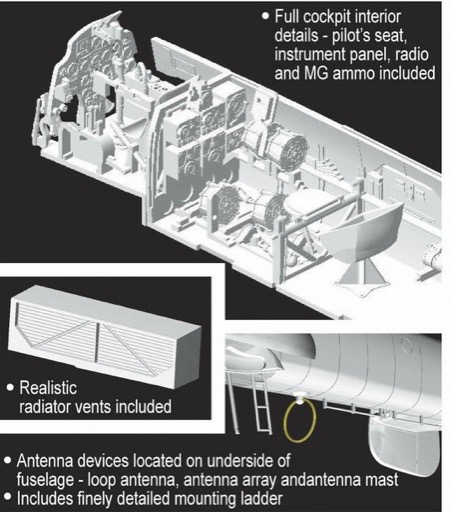 • Full cockpit interior details - pilot's seat, instrument panel, radio and MG ammo included

• Realistic radiator vents included

• Antenna devices located on underside of fuselage - loop antenna, antenna array andantenna mast
• Includes finely detailed mounting ladder