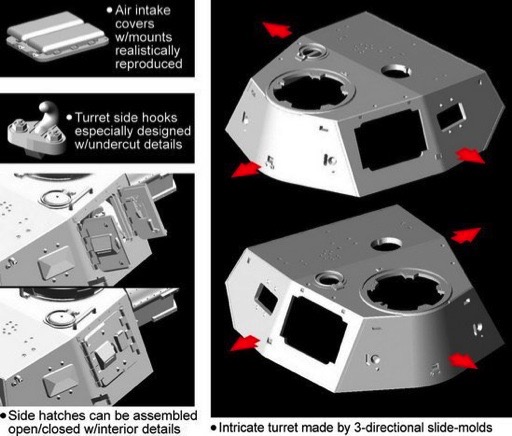 • Air intake covers w/mounts realistically reproduced

• Turret side hooks especially designed w/undercut details

• Side hatches can be assembled open/closed w/interior details

• Intricate turret made by 3-directional slide-molds