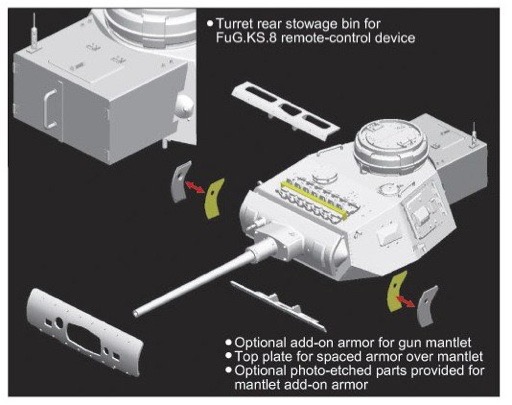 • Turret rear stowage bin for FuG.KS.8 remote-control device

• Optional add-on armor for gun mantlet
• Top plate for spaced armor over mantlet
• Optional photo-etched parts provided for mantlet add-on armor