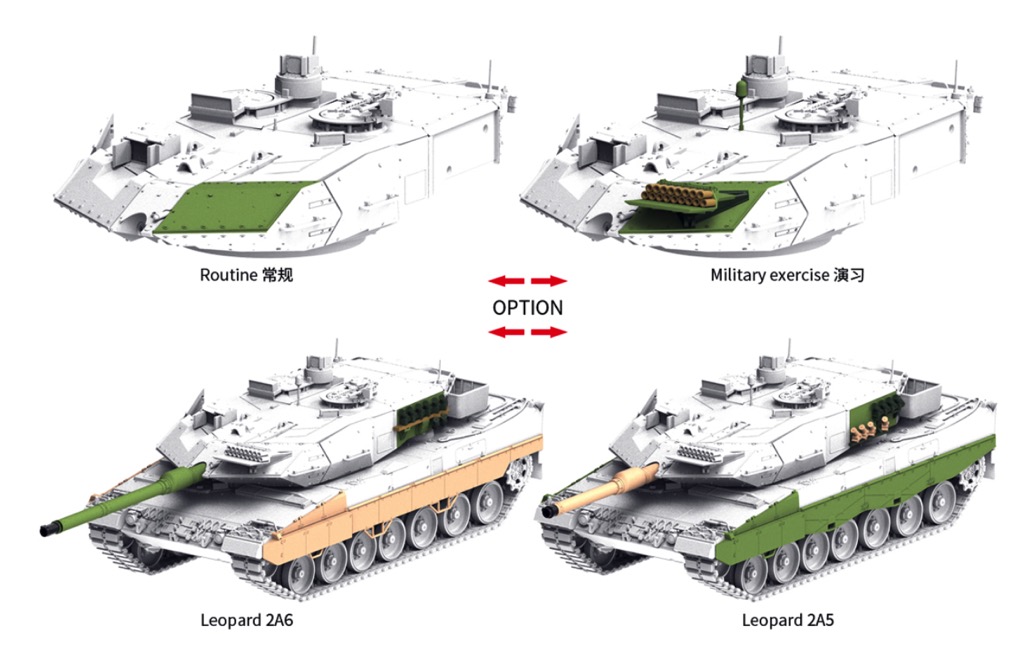 Routine 常规

Military exercise 演习

OPTION

Leopard 2A6

Leopard 2A5